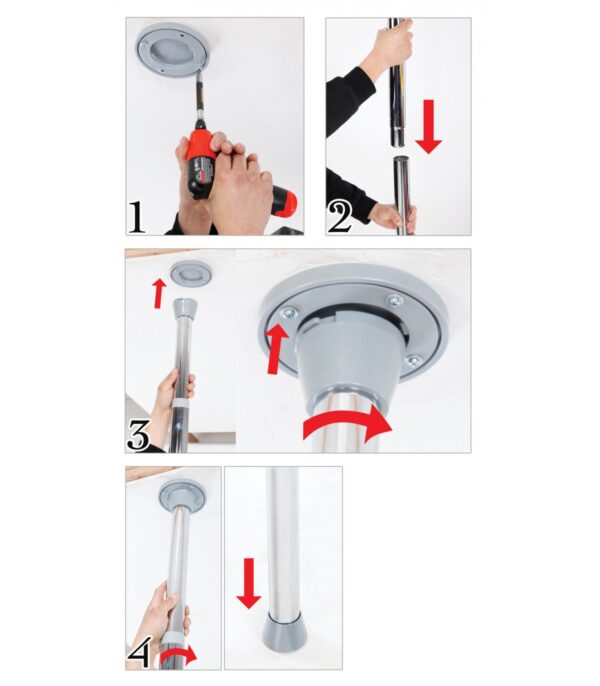 1

2

3

4